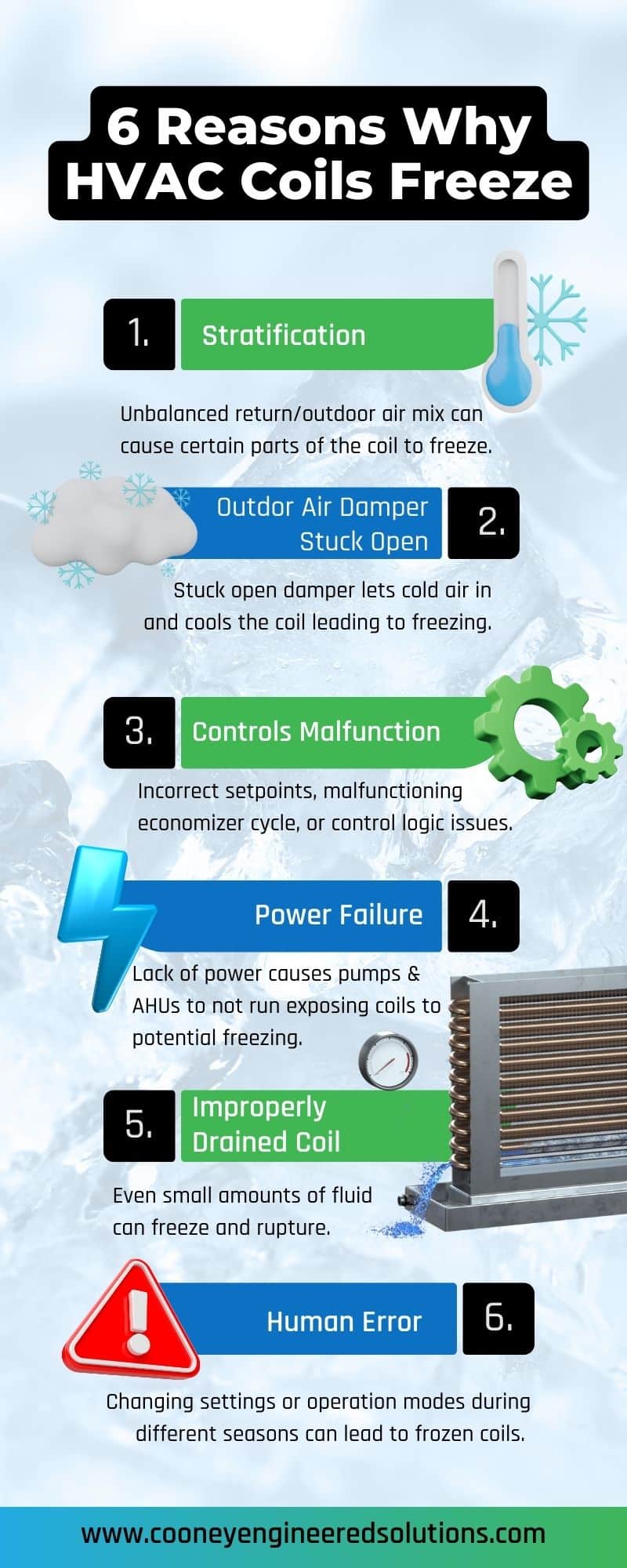 6 Reasons Why HVAC Coils Freeze

1. Stratification

Unbalanced return/outdoor air mix can cause certain parts of the coil to freeze.

Outdor Air Damper Stuck Open 2.

Stuck open damper lets cold air in and cools the coil leading to freezing.

3. Controls Malfunction

Incorrect setpoints, malfunctioning economizer cycle, or control logic issues.

Power Failure 4.

Lack of power causes pumps & AHUs to not run exposing coils to potential freezing.

5. Improperly Drained Coil

Even small amounts of fluid can freeze and rupture.

Human Error 6.

Changing settings or operation modes during different seasons can lead to frozen coils.

www.cooneyengineeredsolutions.com